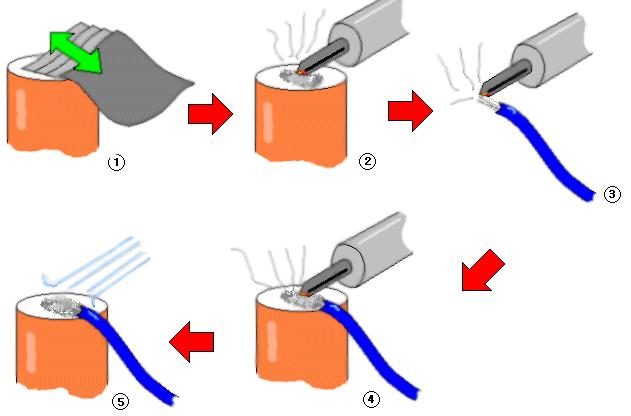 ①
②
③
④
⑤